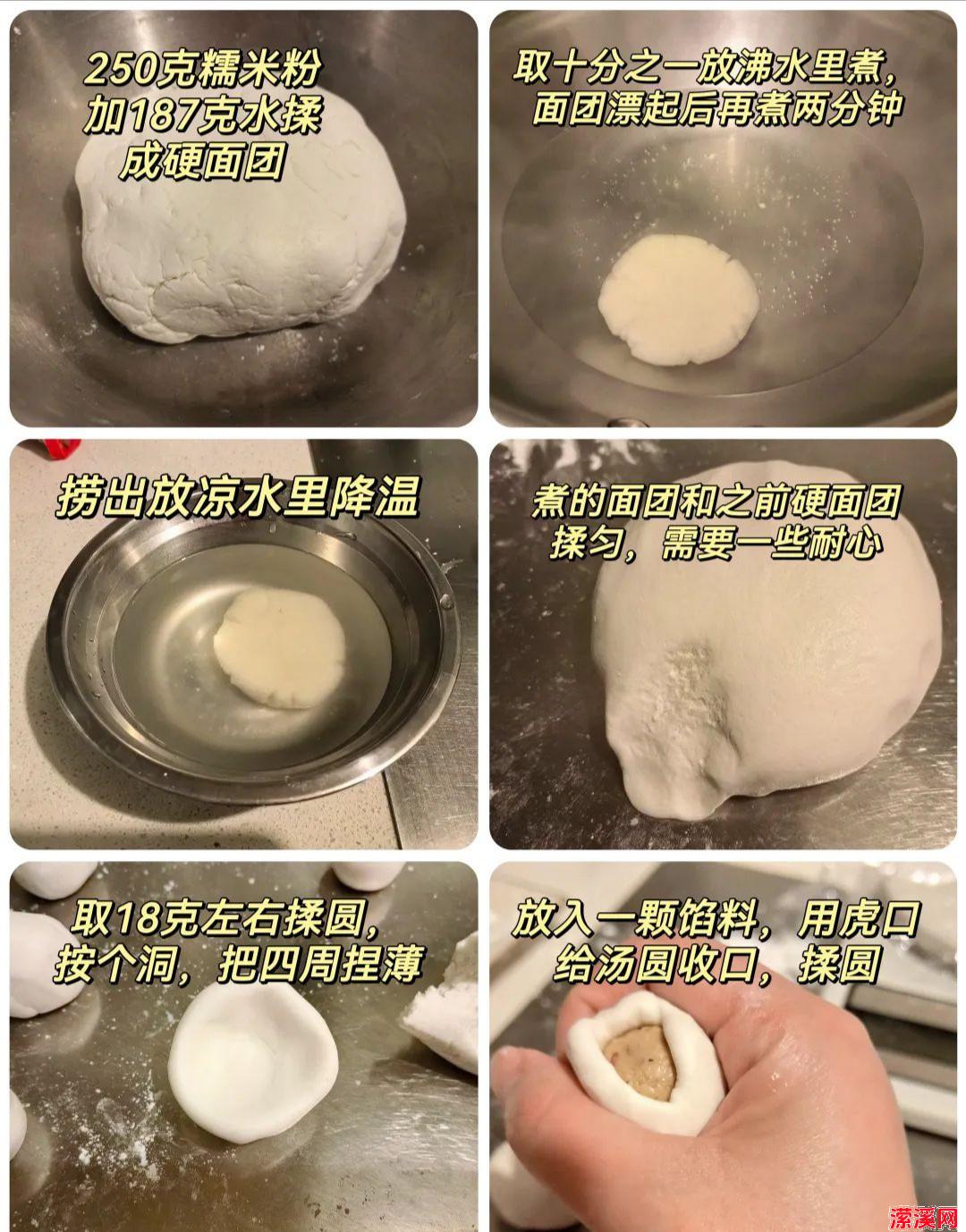 250克糯米粉加187克水揉成硬面团

取十分之一放沸水里煮，面团漂起后再煮两分钟

捞出放凉水里降温

煮的面团和之前硬面团揉匀，需要一些耐心

取18克左右揉圆，按个洞，把四周捏薄

放入一颗馅料，用虎口给汤圆收口，揉圆

潆溪网